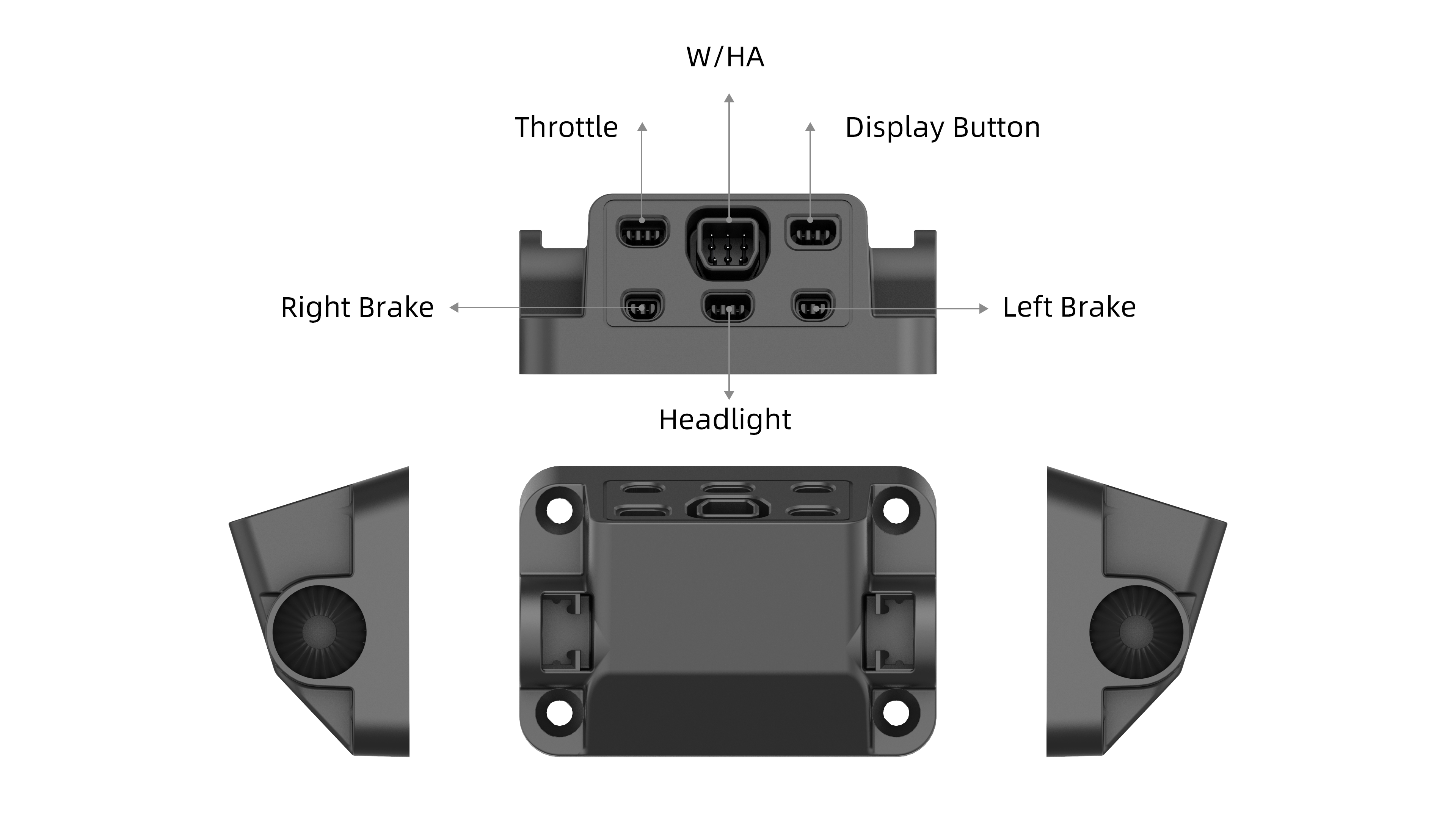 W/HA

Throttle

Display Button

Right Brake

Left Brake

Headlight